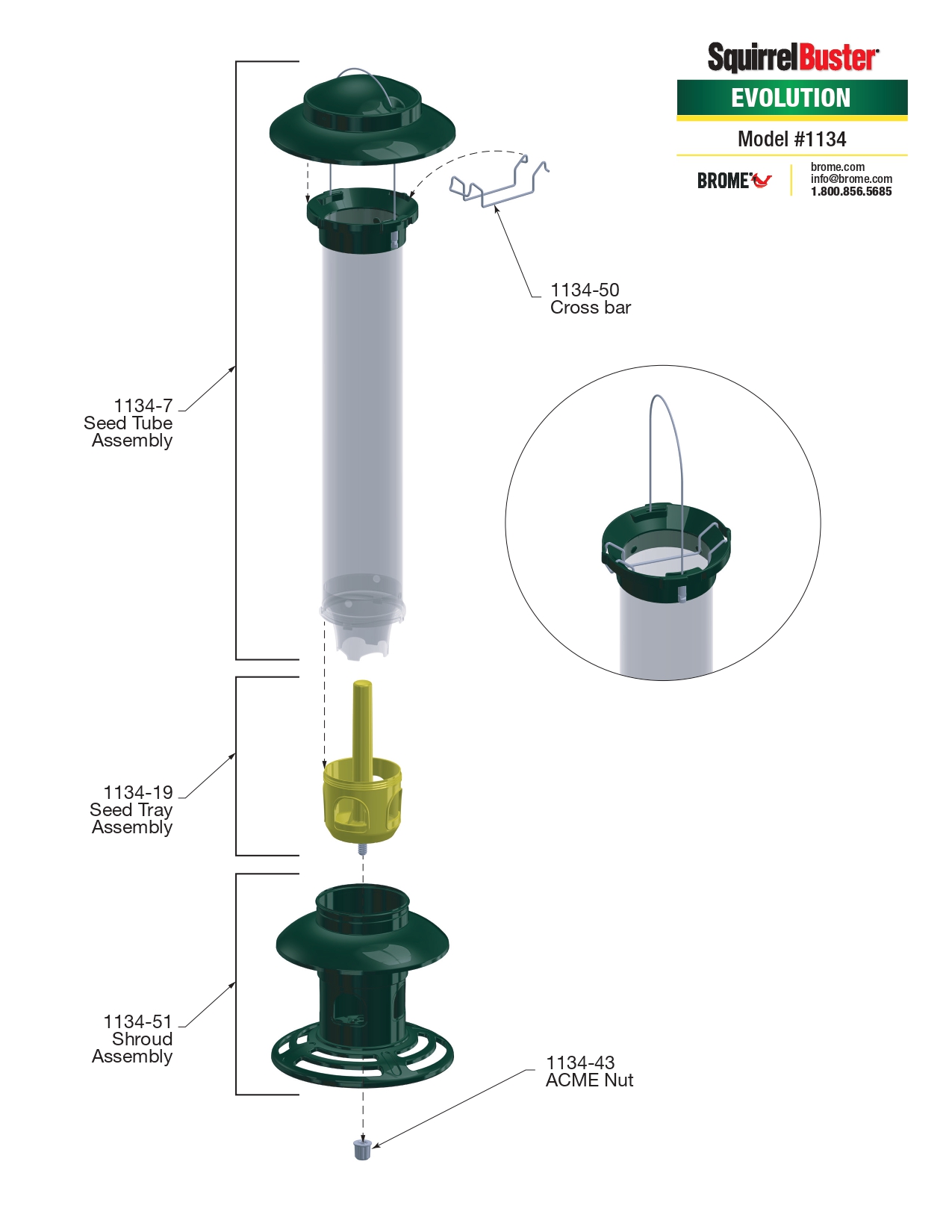 SquirrelBuster®
EVOLUTION
Model #1134
BROME
brome.com
info@brome.com
1.800.856.5685

1134-50
Cross bar

1134-7
Seed Tube
Assembly

1134-19
Seed Tray
Assembly

1134-51
Shroud
Assembly

1134-43
ACME Nut